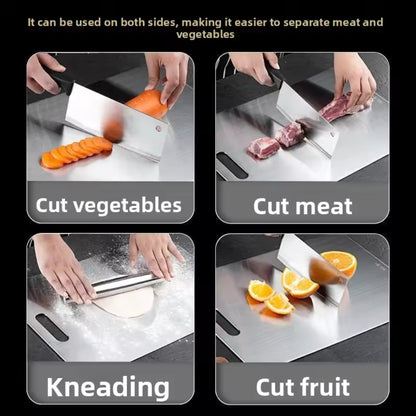 It can be used on both sides, making it easier to separate meat and vegetables

Cut vegetables

Cut meat

Kneading

Cut fruit